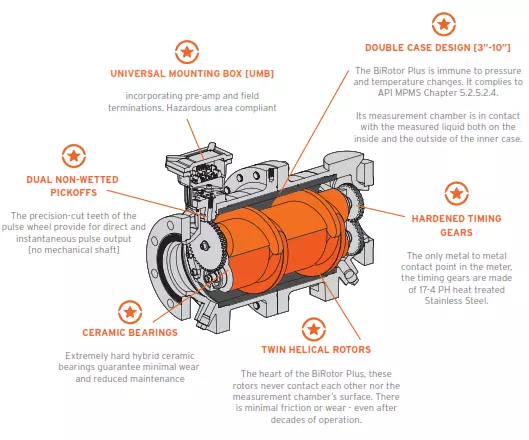 UNIVERSAL MOUNTING BOX [UMB]

incorporating pre-amp and field terminations. Hazardous area compliant

DOUBLE CASE DESIGN [3"-10"]

The BiRotor Plus is immune to pressure and temperature changes. It complies to API MPMS Chapter 5.2.5.2.4.

Its measurement chamber is in contact with the measured liquid both on the inside and the outside of the inner case.

DUAL NON-WETTED PICKOFFS

The precision-cut teeth of the pulse wheel provide for direct and instantaneous pulse output [no mechanical shaft]

HARDENED TIMING GEARS

The only metal to metal contact point in the meter, the timing gears are made of 17-4 PH heat treated Stainless Steel.

CERAMIC BEARINGS

Extremely hard hybrid ceramic bearings guarantee minimal wear and reduced maintenance

TWIN HELICAL ROTORS

The heart of the BiRotor Plus, these rotors never contact each other nor the measurement chamber's surface. There is minimal friction or wear - even after decades of operation.